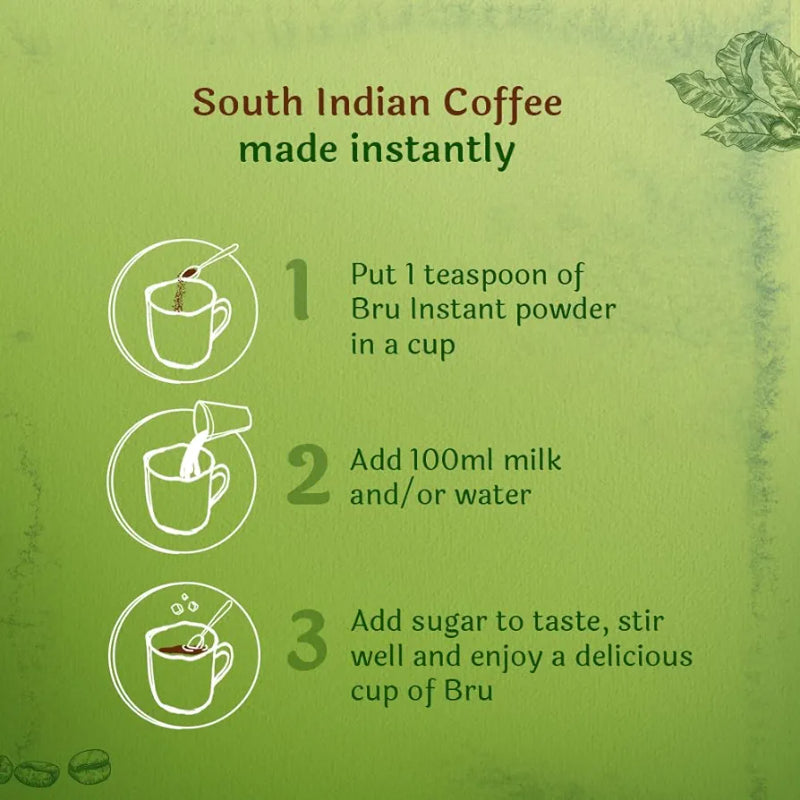 South Indian Coffee
made instantly

1 Put 1 teaspoon of Bru Instant powder in a cup

2 Add 100ml milk and/or water

3 Add sugar to taste, stir well and enjoy a delicious cup of Bru